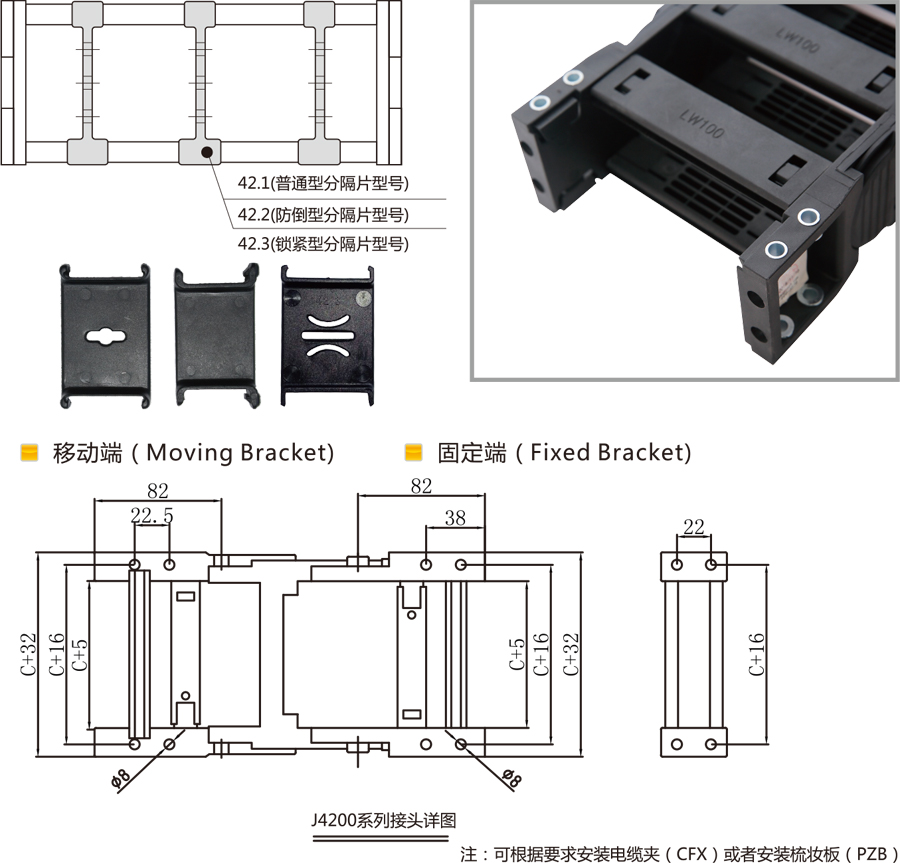 42.1(普通型分隔片型号)
42.2(防倒型分隔片型号)
42.3(锁紧型分隔片型号)

LW100
LW100

移动端（Moving Bracket)

固定端（Fixed Bracket)

82
22.5
C+32
C+16
C+5
ø8

82
38
C+5
C+16
C+32
ø8

22
C+16

J4200系列接头详图

注：可根据要求安装电缆夹（CFX）或者安装梳妆板（PZB）